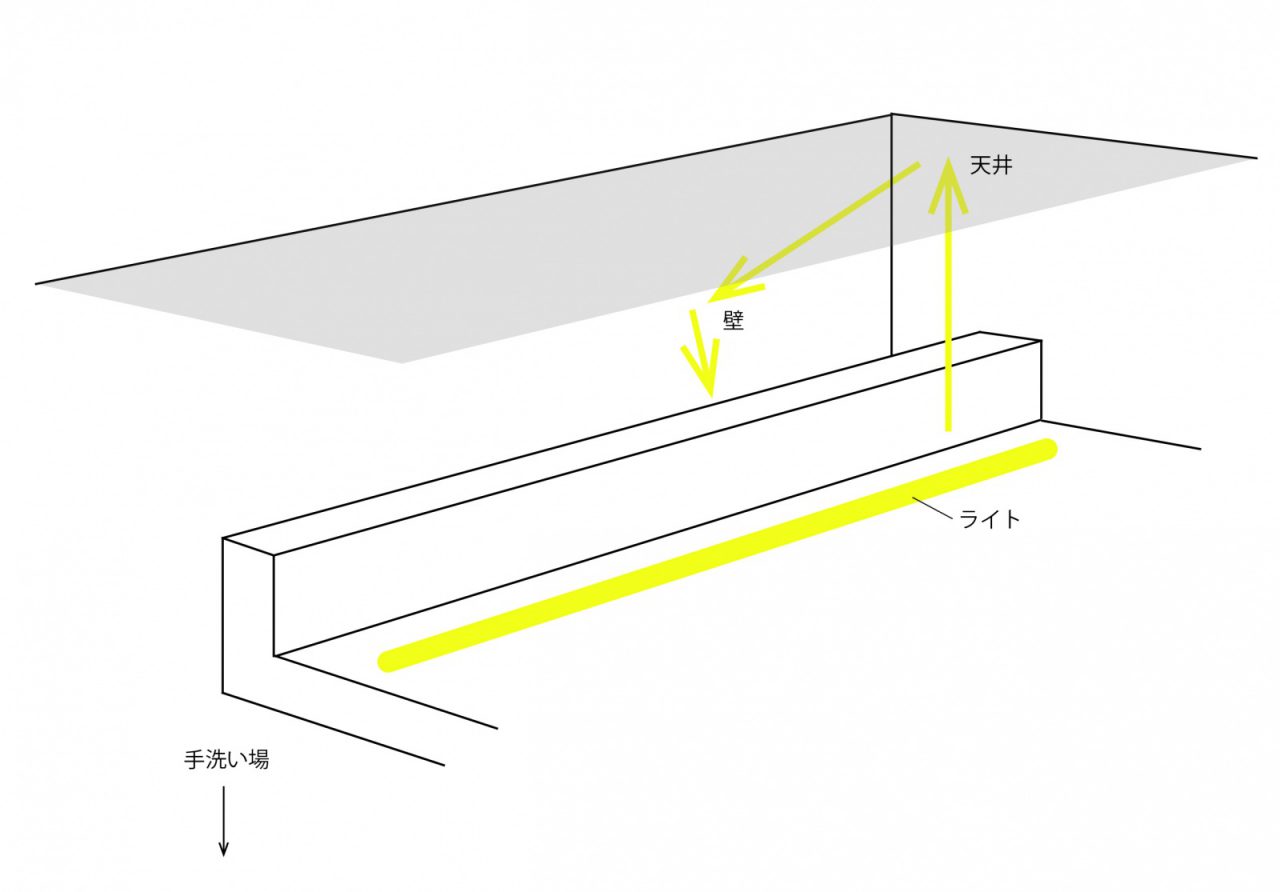 天井

壁

ライト

手洗い場