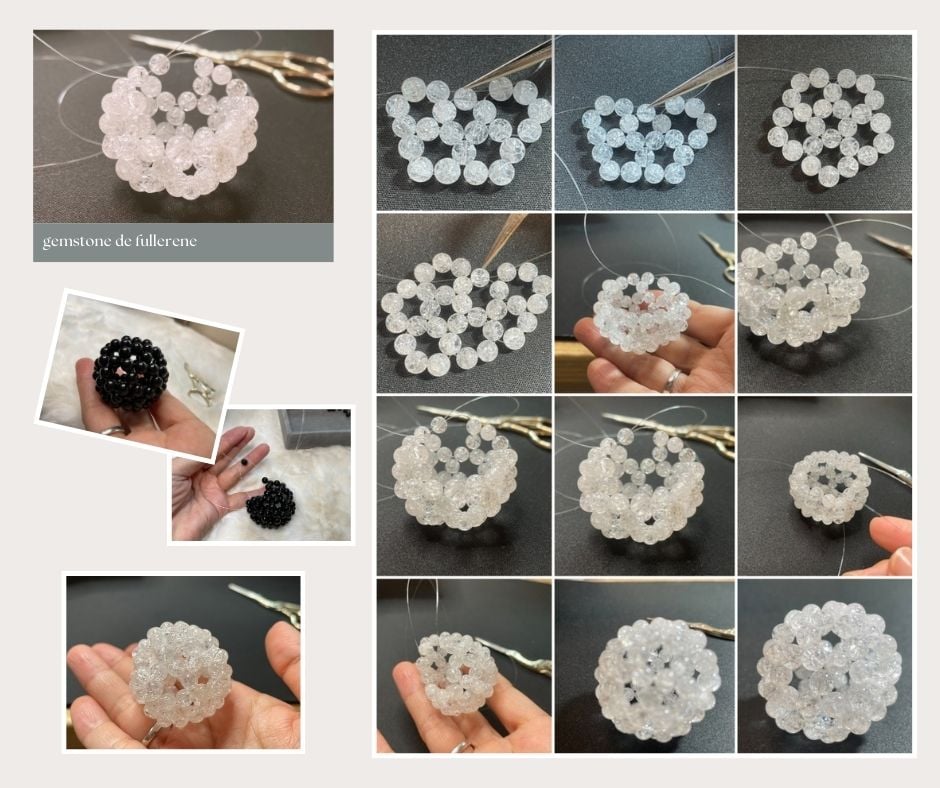 gemstone de fullerene