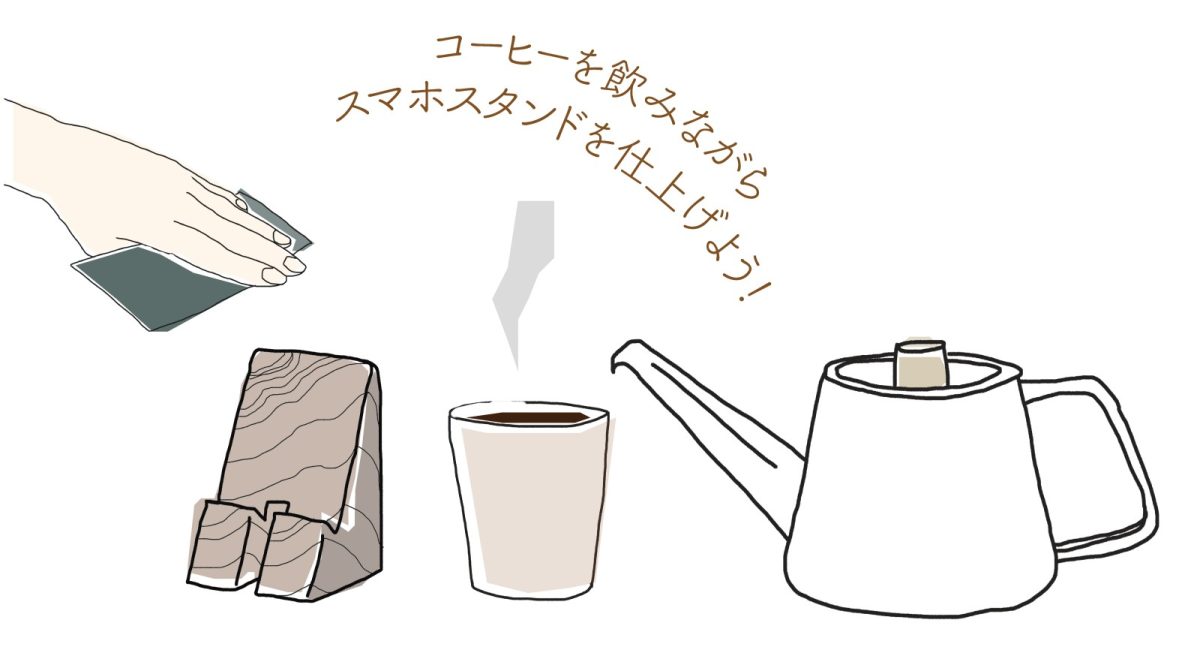 コーヒーを飲みながら
スマホスタンドを仕上げよう!